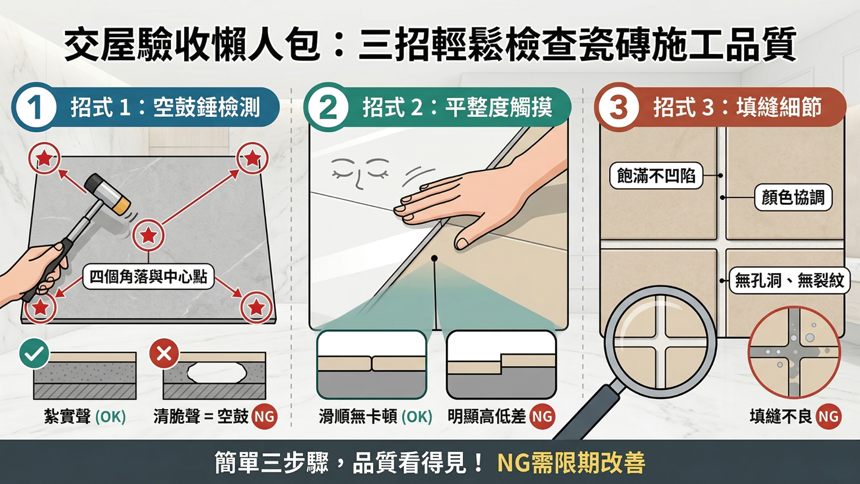 交屋驗收懶人包：三招輕鬆檢查瓷磚施工品質

1 招式 1：空鼓錘檢測

四個角落與中心點

紮實聲 (OK)

清脆聲 = 空鼓 NG

2 招式 2：平整度觸摸

滑順無卡頓 (OK)

明顯高低差 NG

3 招式 3：填縫細節

飽滿不凹陷

顏色協調

無孔洞、無裂紋

填縫不良 NG

簡單三步驟，品質看得見！ NG需限期改善